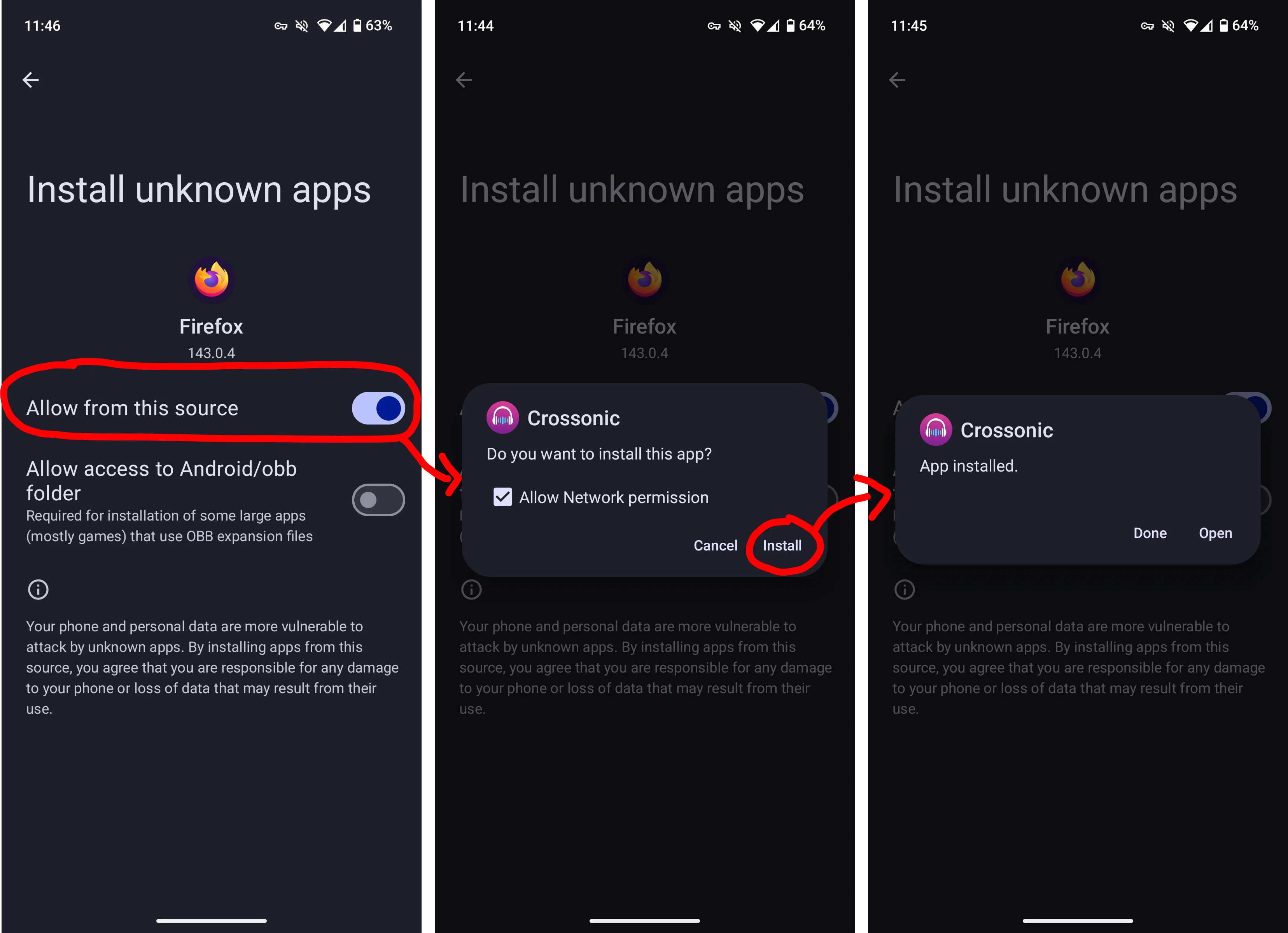 11:46 63%

Install unknown apps

Firefox
143.0.4

Allow from this source

Allow access to Android/obb folder
Required for installation of some large apps (mostly games) that use OBB expansion files

Your phone and personal data are more vulnerable to attack by unknown apps. By installing apps from this source, you agree that you are responsible for any damage to your phone or loss of data that may result from their use.

11:44 64%

Install unknown apps

Firefox
143.0.4

Crossonic
Do you want to install this app?
Allow Network permission
Cancel Install

Your phone and personal data are more vulnerable to attack by unknown apps. By installing apps from this source, you agree that you are responsible for any damage to your phone or loss of data that may result from their use.

11:45 64%

Install unknown apps

Firefox
143.0.4

Crossonic
App installed.
Done Open

Your phone and personal data are more vulnerable to attack by unknown apps. By installing apps from this source, you agree that you are responsible for any damage to your phone or loss of data that may result from their use.